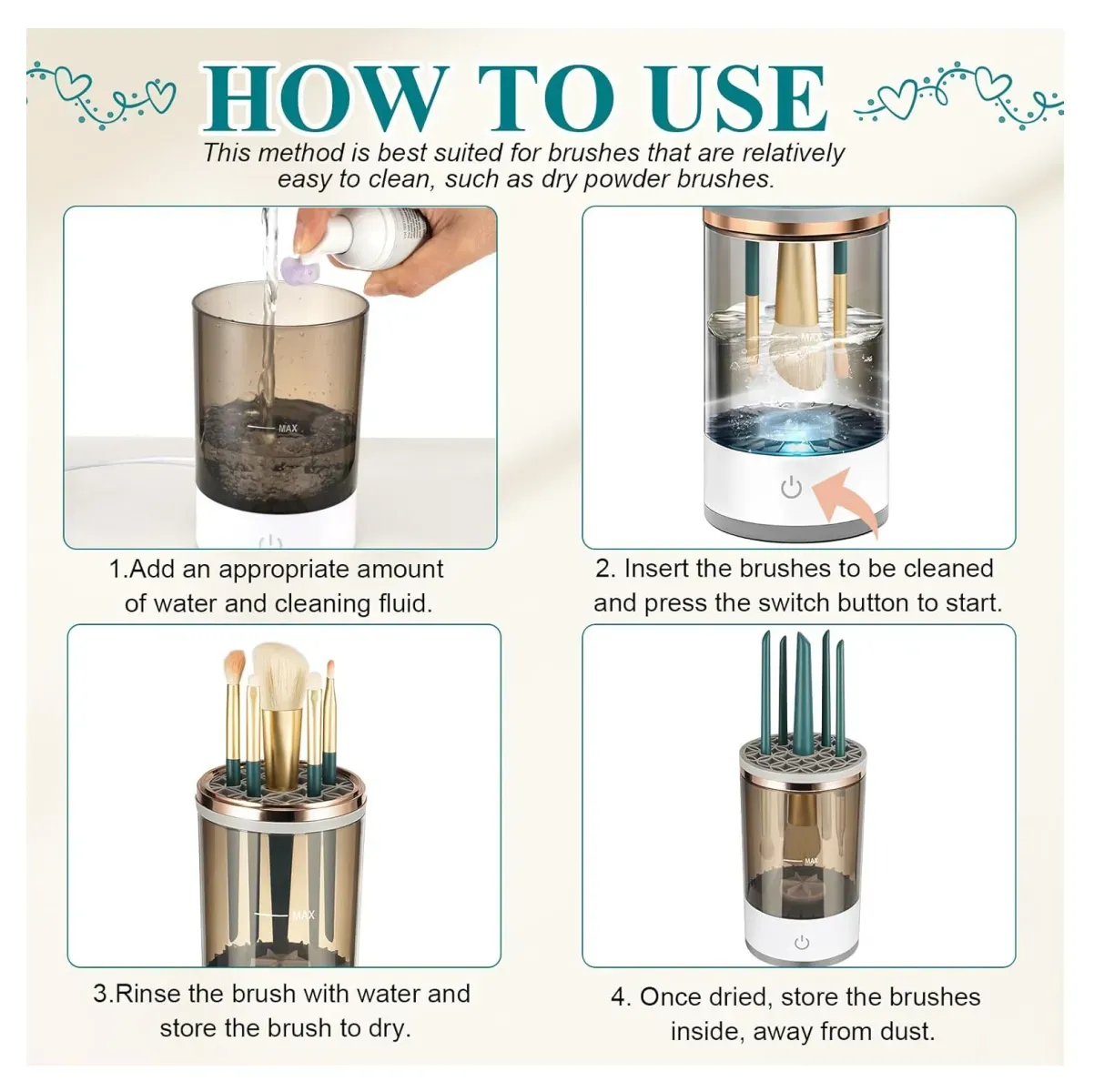 HOW TO USE

This method is best suited for brushes that are relatively easy to clean, such as dry powder brushes.

MAX

1.Add an appropriate amount of water and cleaning fluid.

MAX

2. Insert the brushes to be cleaned and press the switch button to start.

MAX

3.Rinse the brush with water and store the brush to dry.

MAX

4. Once dried, store the brushes inside, away from dust.